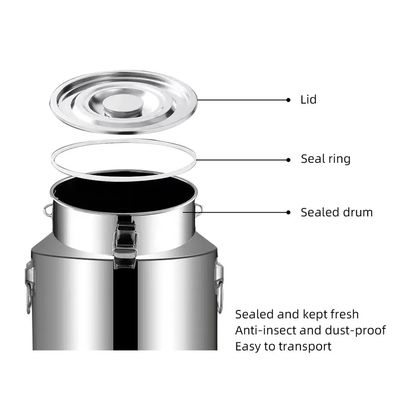 Lid

Seal ring

Sealed drum

Sealed and kept fresh
Anti-insect and dust-proof
Easy to transport